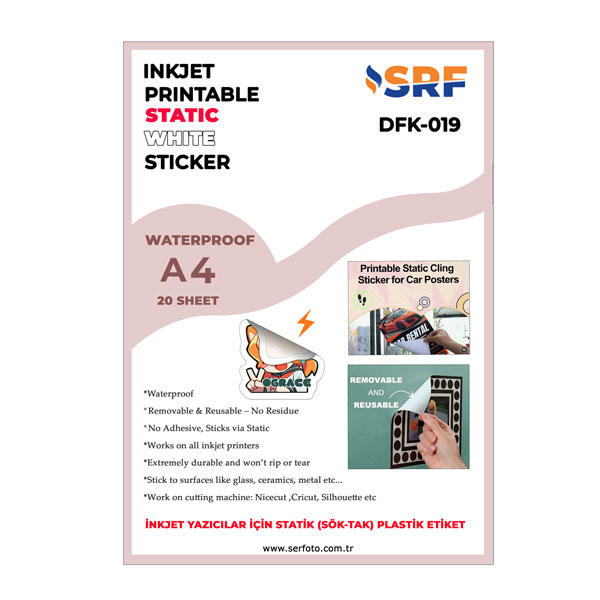 INKJET
PRINTABLE
STATIC
WHITE
STICKER

SRF
DFK-019

WATERPROOF
A4
20 SHEET

Printable Static Cling Sticker for Car Posters

CAR RENTAL

OGRACE

REMOVABLE AND REUSABLE

*Waterproof
*Removable & Reusable – No Residue
*No Adhesive, Sticks via Static
*Works on all inkjet printers
*Extremely durable and won't rip or tear
*Stick to surfaces like glass, ceramics, metal etc...
*Work on cutting machine: Nicecut ,Cricut, Silhouette etc

İNKJET YAZICILAR İÇİN STATİK (SÖK-TAK) PLASTİK ETİKET

www.serfoto.com.tr